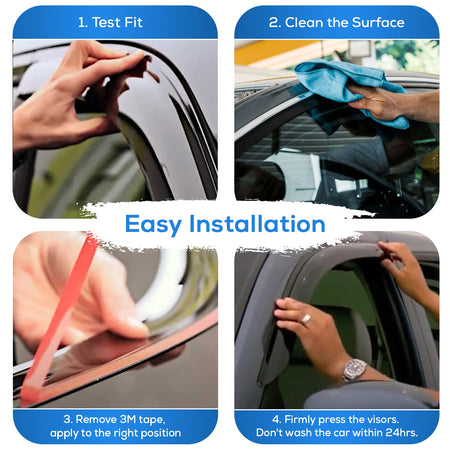 1. Test Fit

2. Clean the Surface

Easy Installation

3. Remove 3M tape, apply to the right position

4. Firmly press the visors. Don't wash the car within 24hrs.