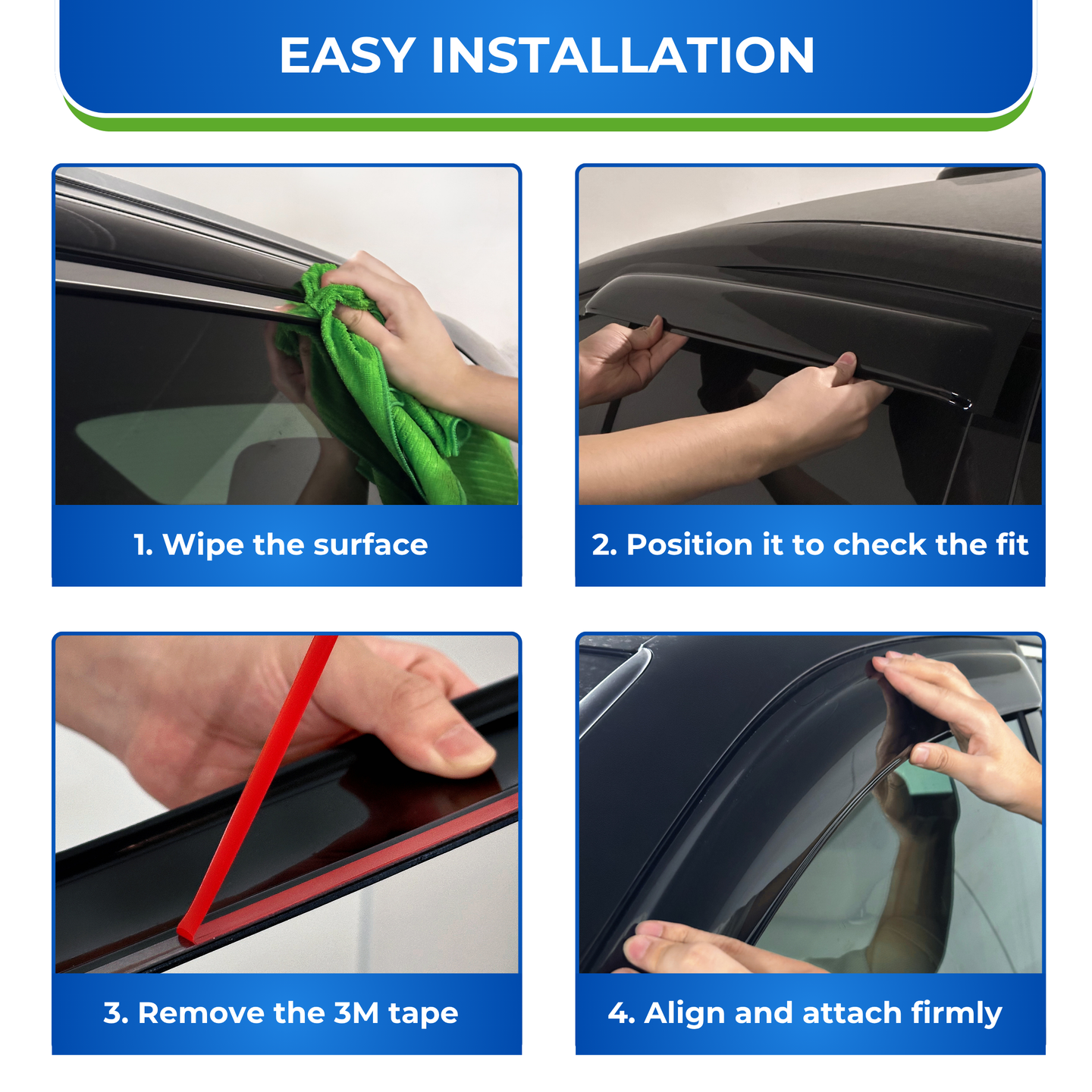 EASY INSTALLATION

1. Wipe the surface

2. Position it to check the fit

3. Remove the 3M tape

4. Align and attach firmly