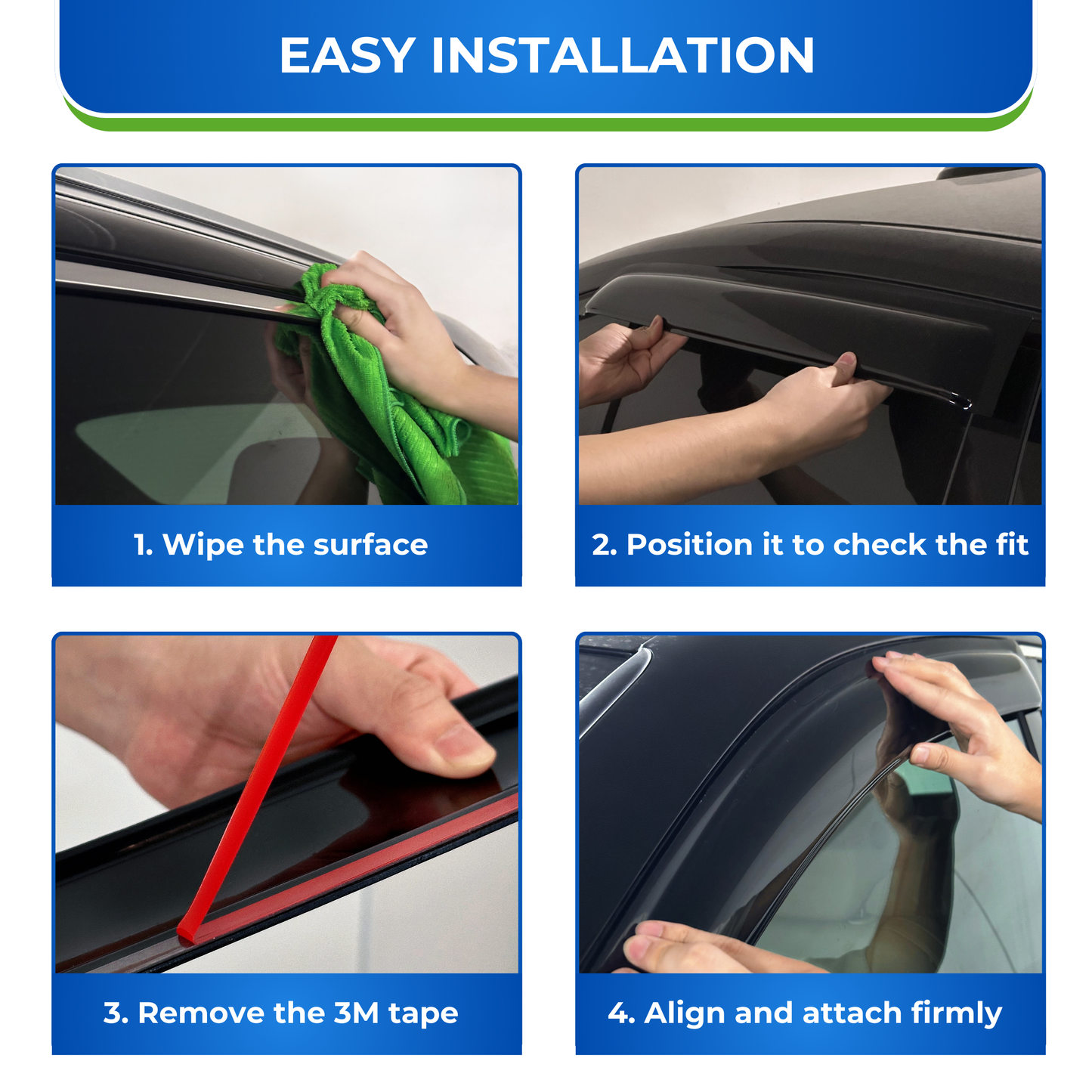 EASY INSTALLATION

1. Wipe the surface

2. Position it to check the fit

3. Remove the 3M tape

4. Align and attach firmly