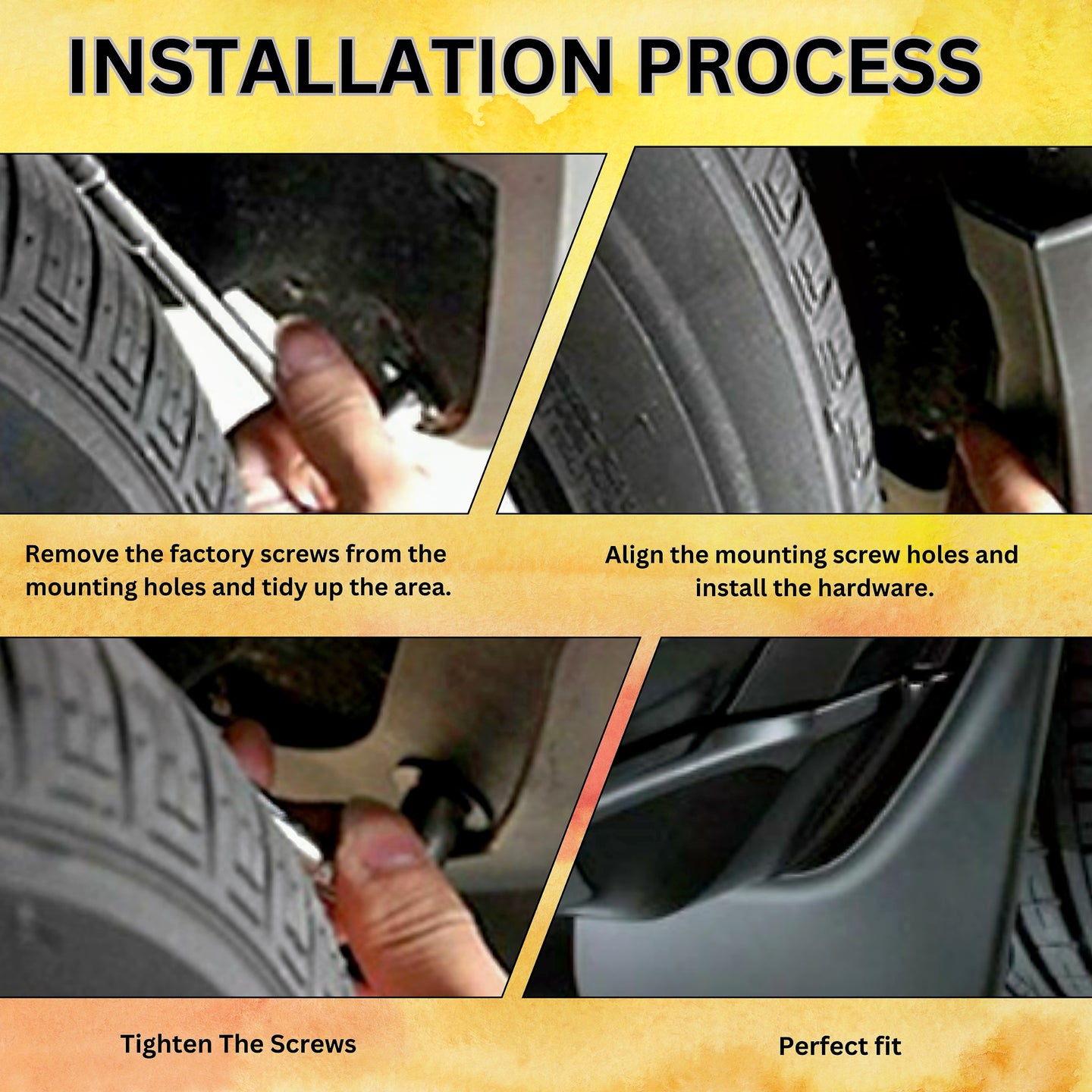 INSTALLATION PROCESS

Remove the factory screws from the mounting holes and tidy up the area.

Align the mounting screw holes and install the hardware.

Tighten The Screws

Perfect fit