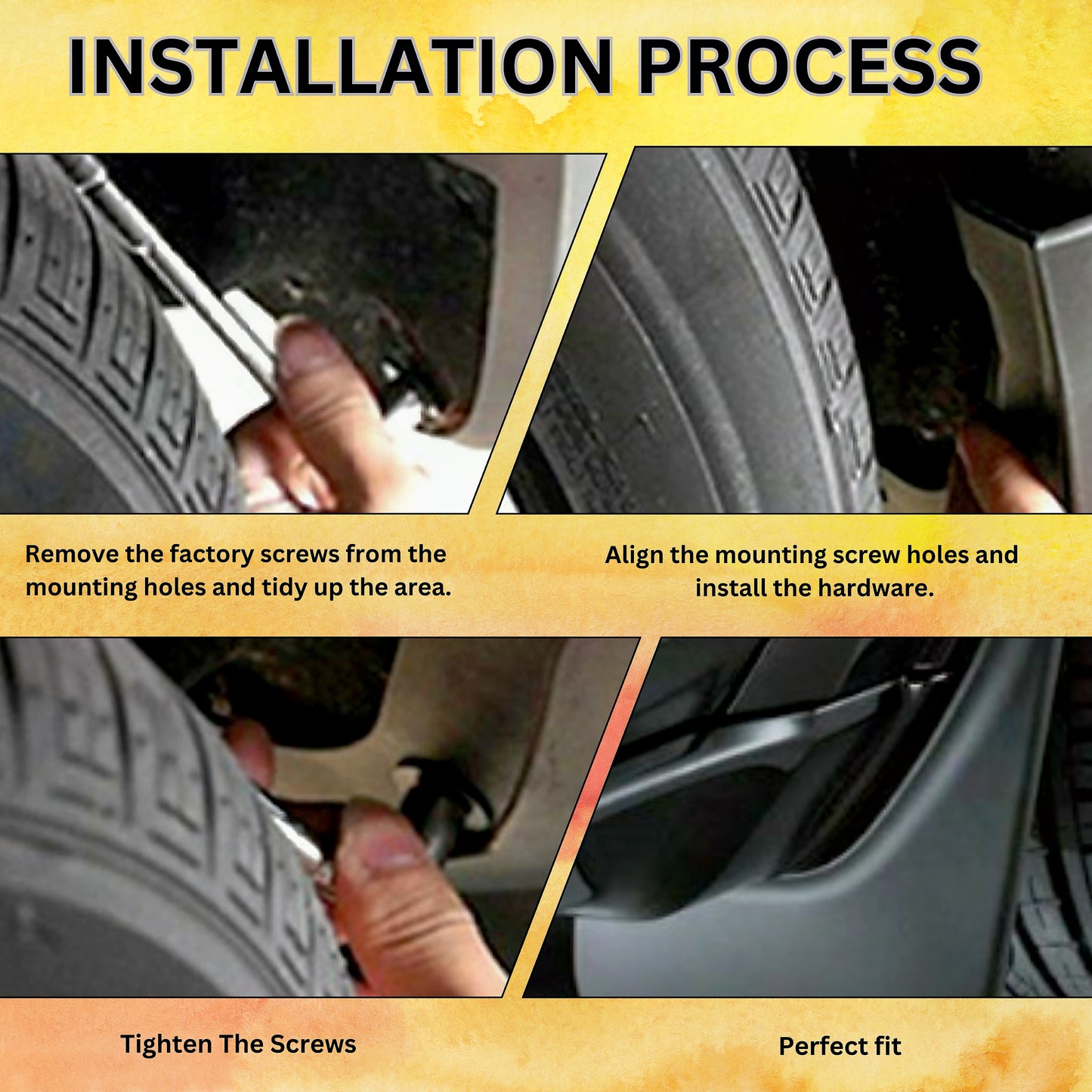 INSTALLATION PROCESS

Remove the factory screws from the mounting holes and tidy up the area.

Align the mounting screw holes and install the hardware.

Tighten The Screws

Perfect fit