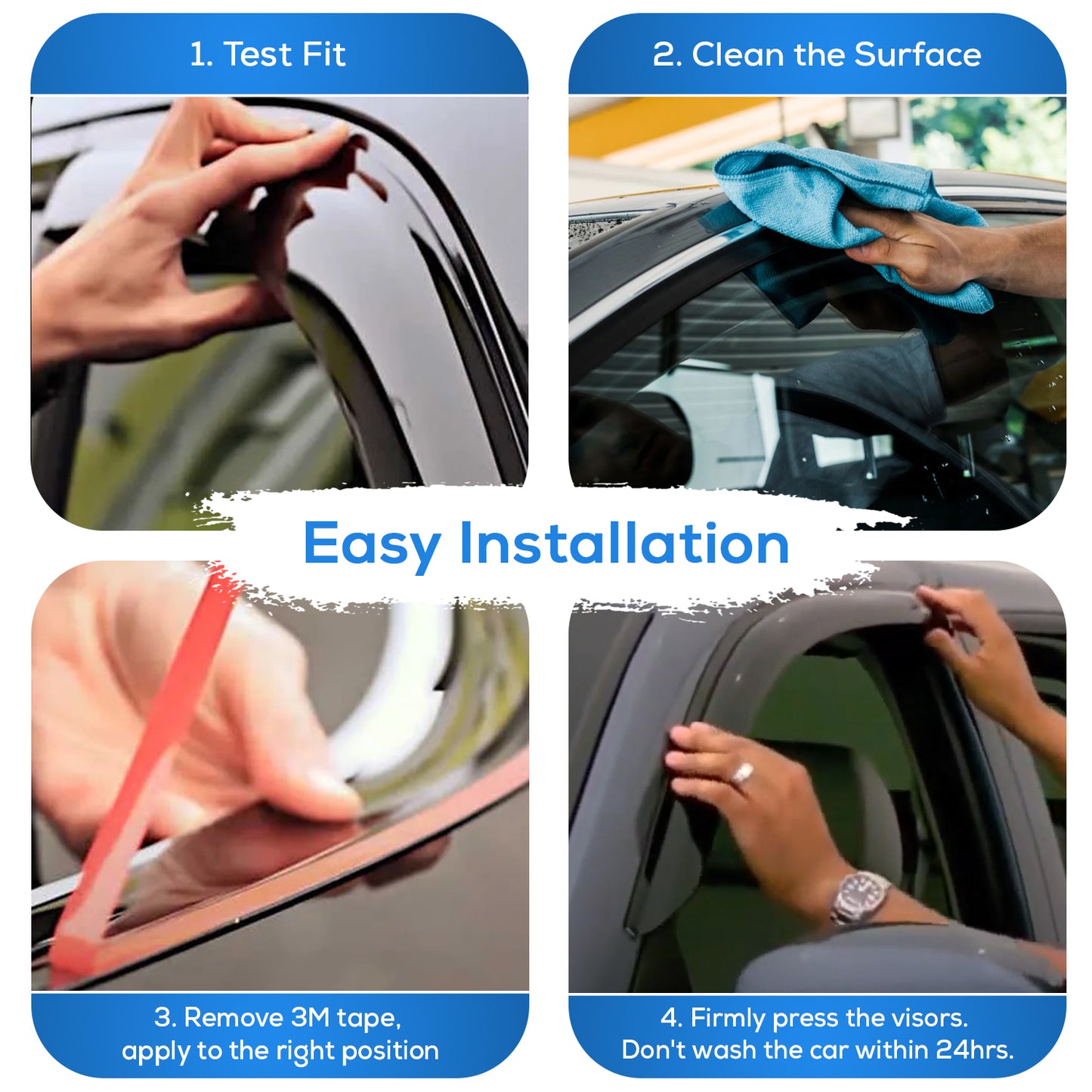 1. Test Fit

2. Clean the Surface

Easy Installation

3. Remove 3M tape, apply to the right position

4. Firmly press the visors. Don't wash the car within 24hrs.